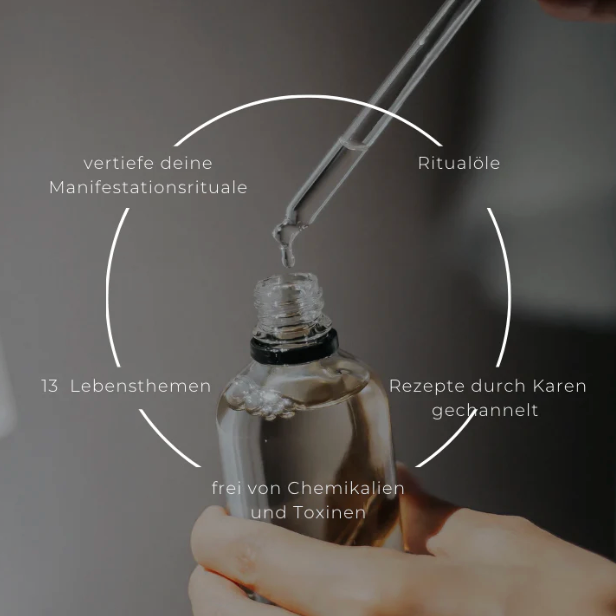 vertiefe deine Manifestationsrituale

Ritualöle

13 Lebensthemen

Rezepte durch Karen gechannelt

frei von Chemikalien und Toxinen